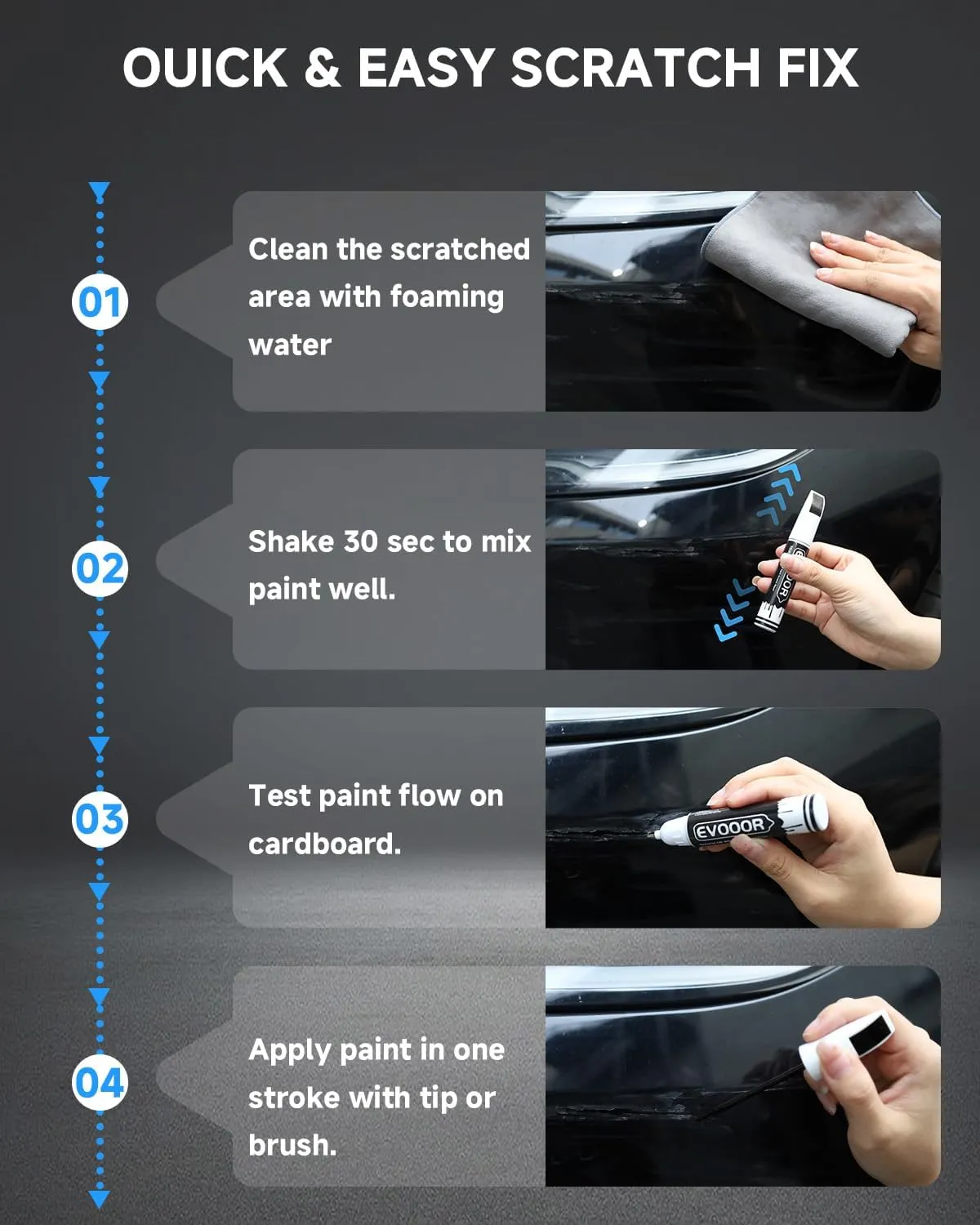 OUICK & EASY SCRATCH FIX

01

Clean the scratched area with foaming water

02

Shake 30 sec to mix paint well.

03

Test paint flow on cardboard.

EVOOOR

04

Apply paint in one stroke with tip or brush.