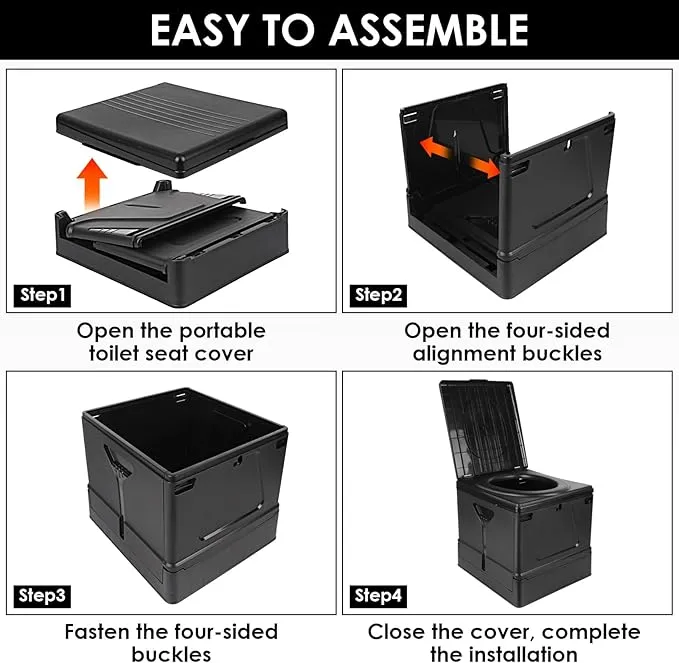 EASY TO ASSEMBLE

Step1

Open the portable toilet seat cover

Step2

Open the four-sided alignment buckles

Step3

Fasten the four-sided buckles

Step4

Close the cover, complete the installation