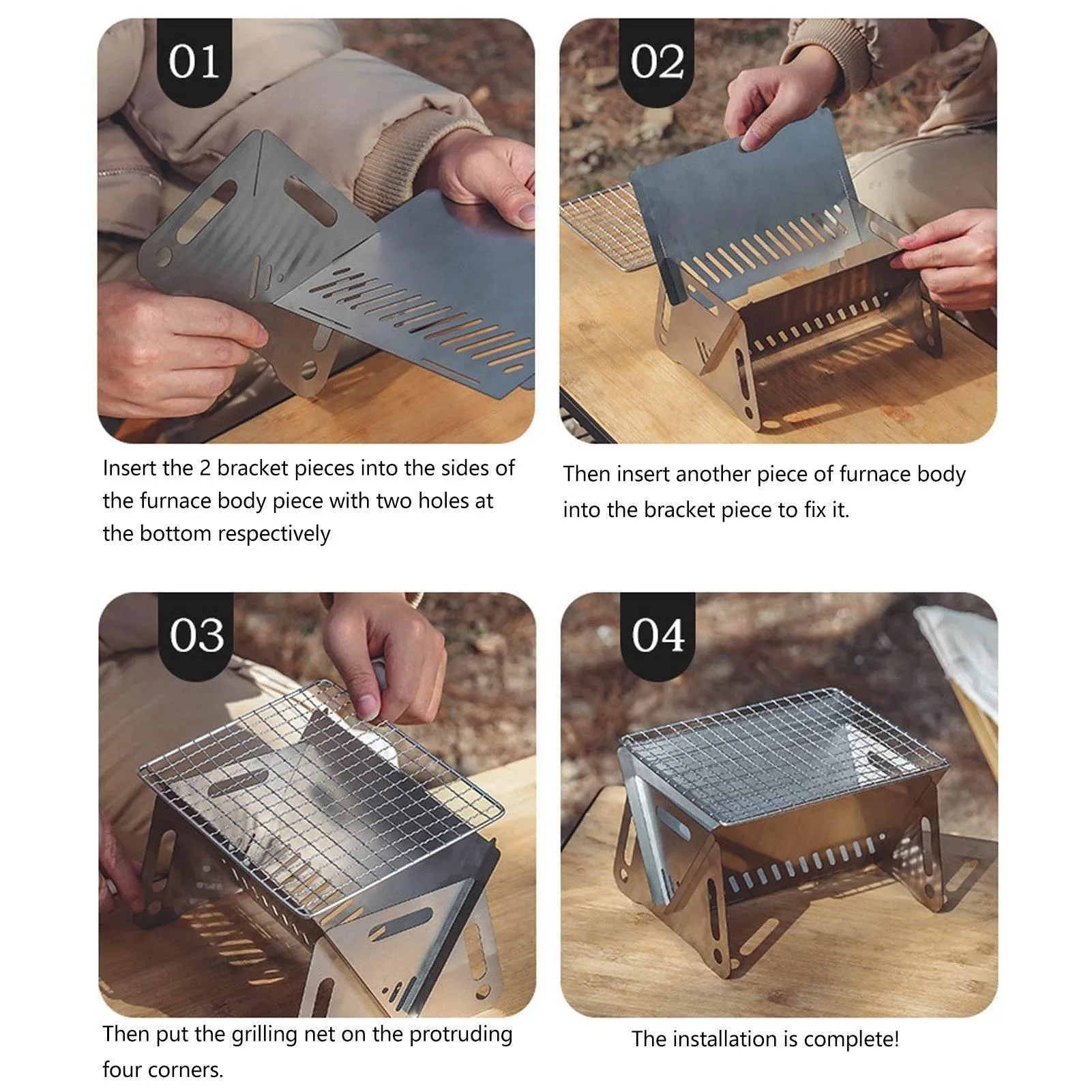 01

Insert the 2 bracket pieces into the sides of the furnace body piece with two holes at the bottom respectively

02

Then insert another piece of furnace body into the bracket piece to fix it.

03

Then put the grilling net on the protruding four corners.

04

The installation is complete!