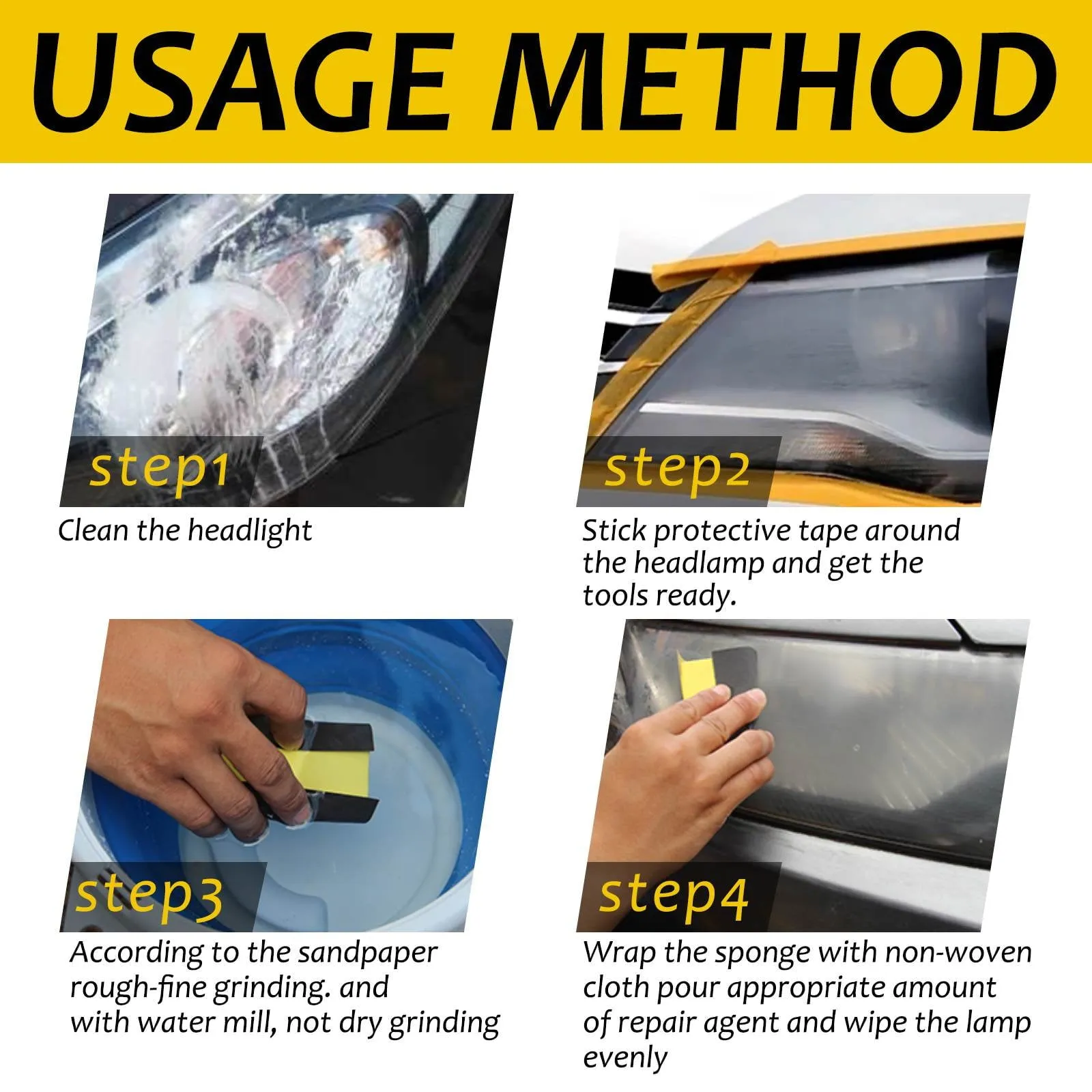 USAGE METHOD

step1

Clean the headlight

step2

Stick protective tape around the headlamp and get the tools ready.

step3

According to the sandpaper rough-fine grinding. and with water mill, not dry grinding

step4

Wrap the sponge with non-woven cloth pour appropriate amount of repair agent and wipe the lamp evenly