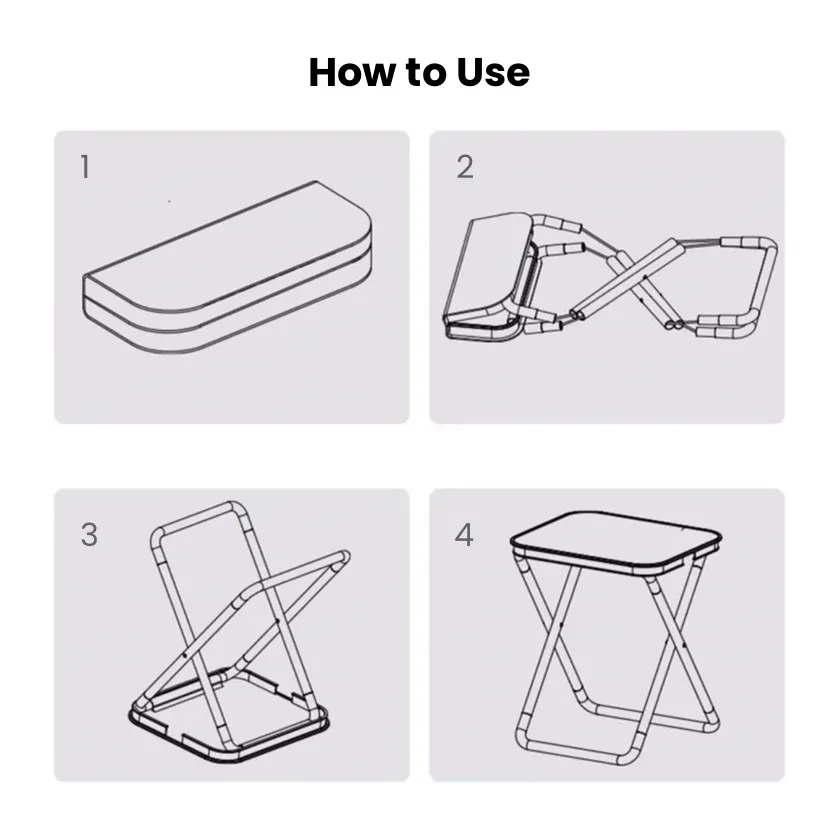 How to Use

1

2

3

4