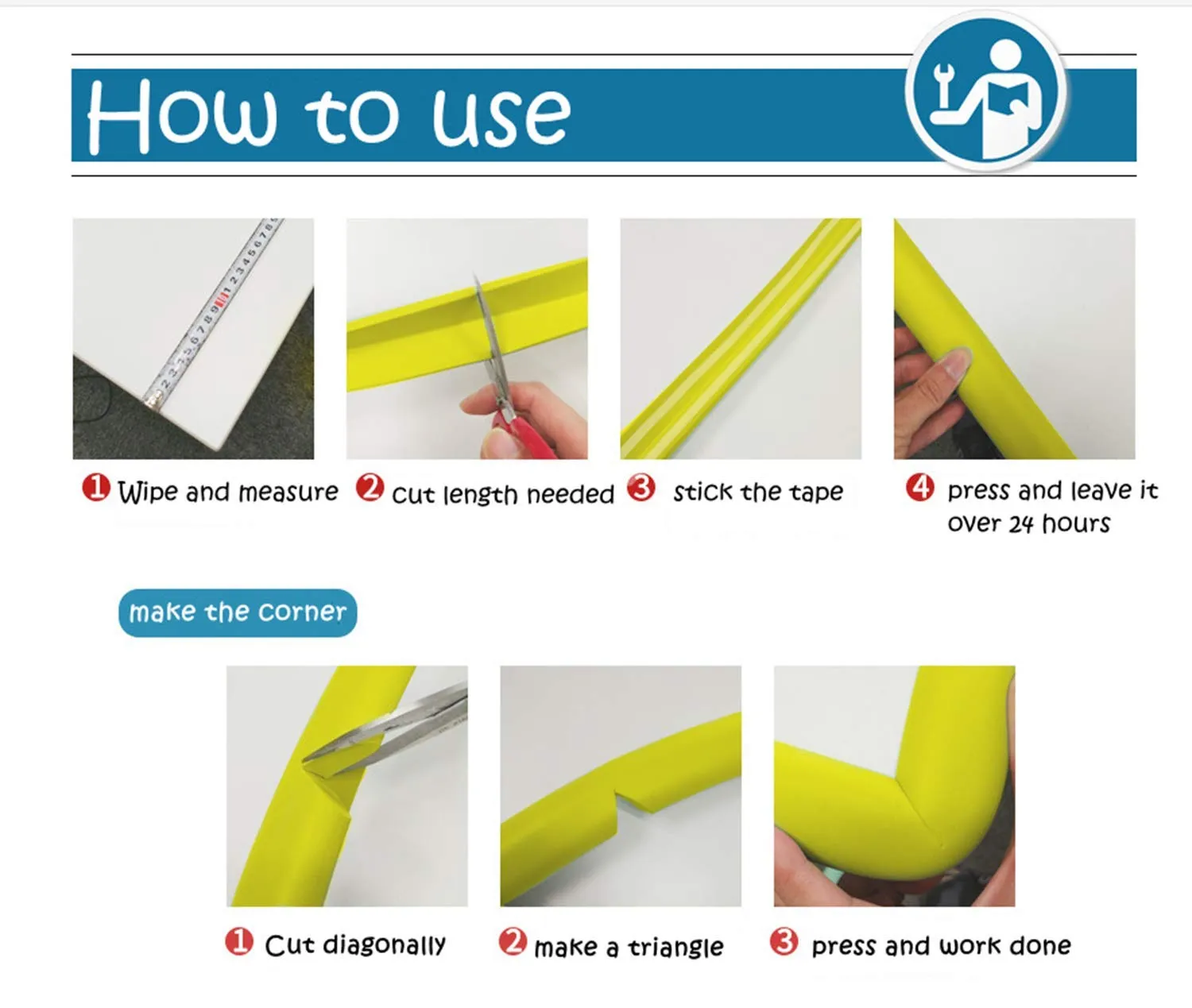 How to use

1 Wipe and measure
2 cut length needed
3 stick the tape
4 press and leave it over 24 hours

make the corner

1 Cut diagonally
2 make a triangle
3 press and work done