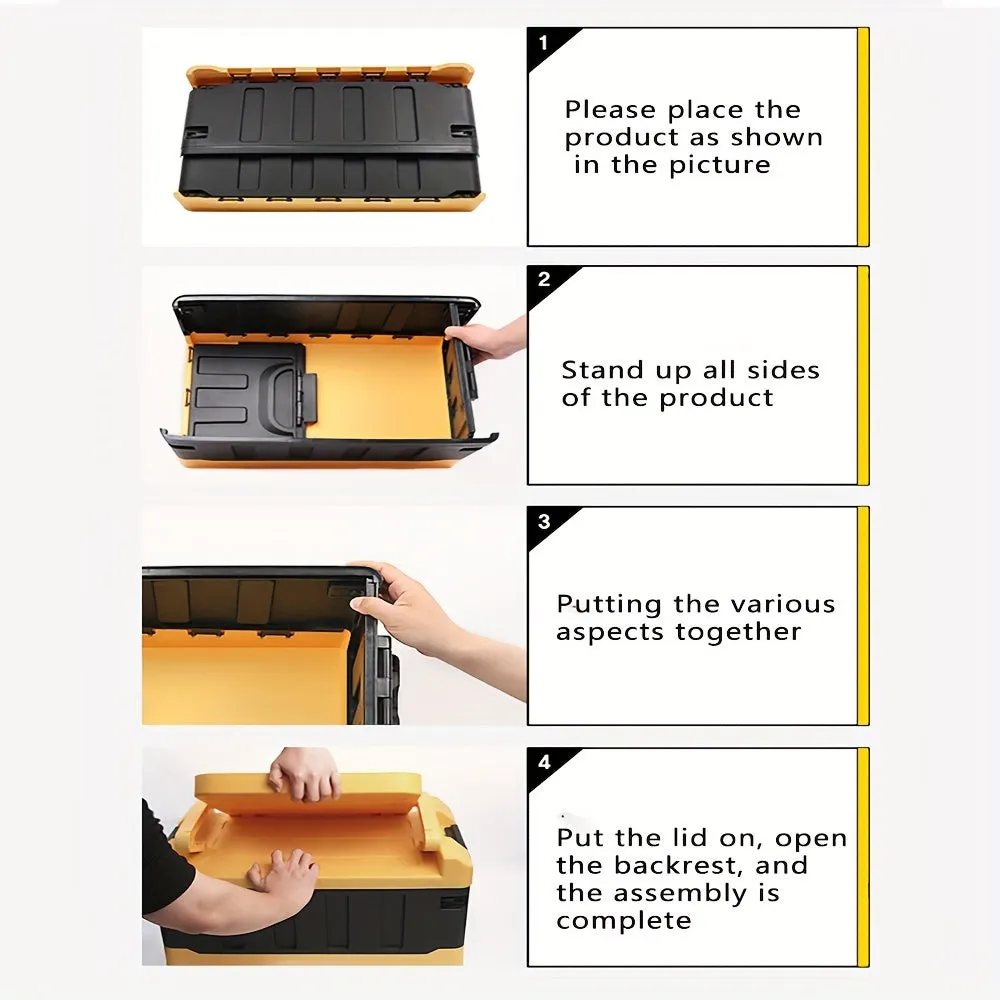 1

Please place the product as shown in the picture

2

Stand up all sides of the product

3

Putting the various aspects together

4

Put the lid on, open the backrest, and the assembly is complete