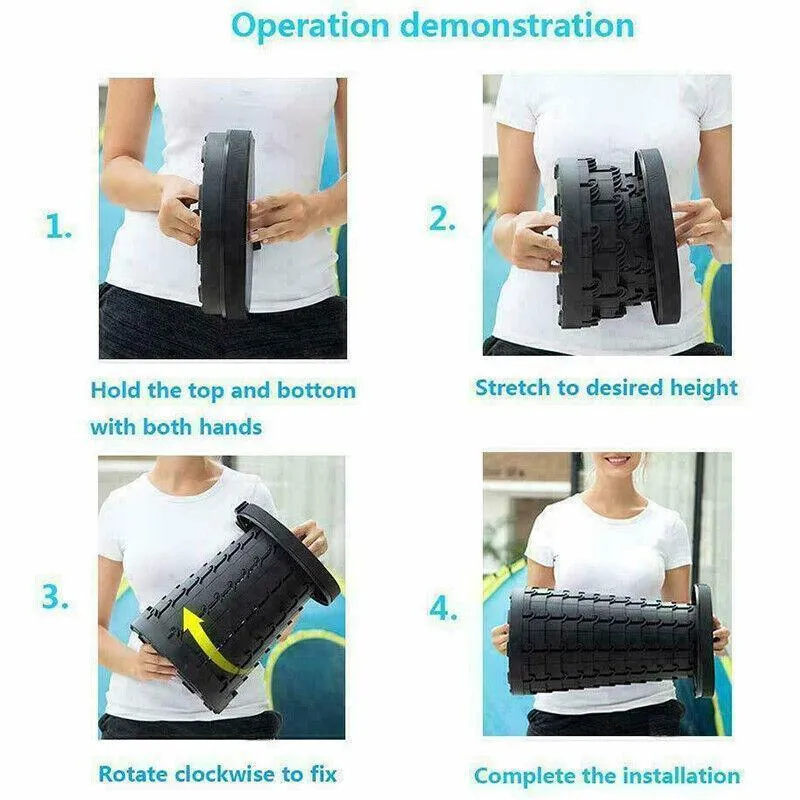 Operation demonstration

1.

Hold the top and bottom with both hands

2.

Stretch to desired height

3.

Rotate clockwise to fix

4.

Complete the installation