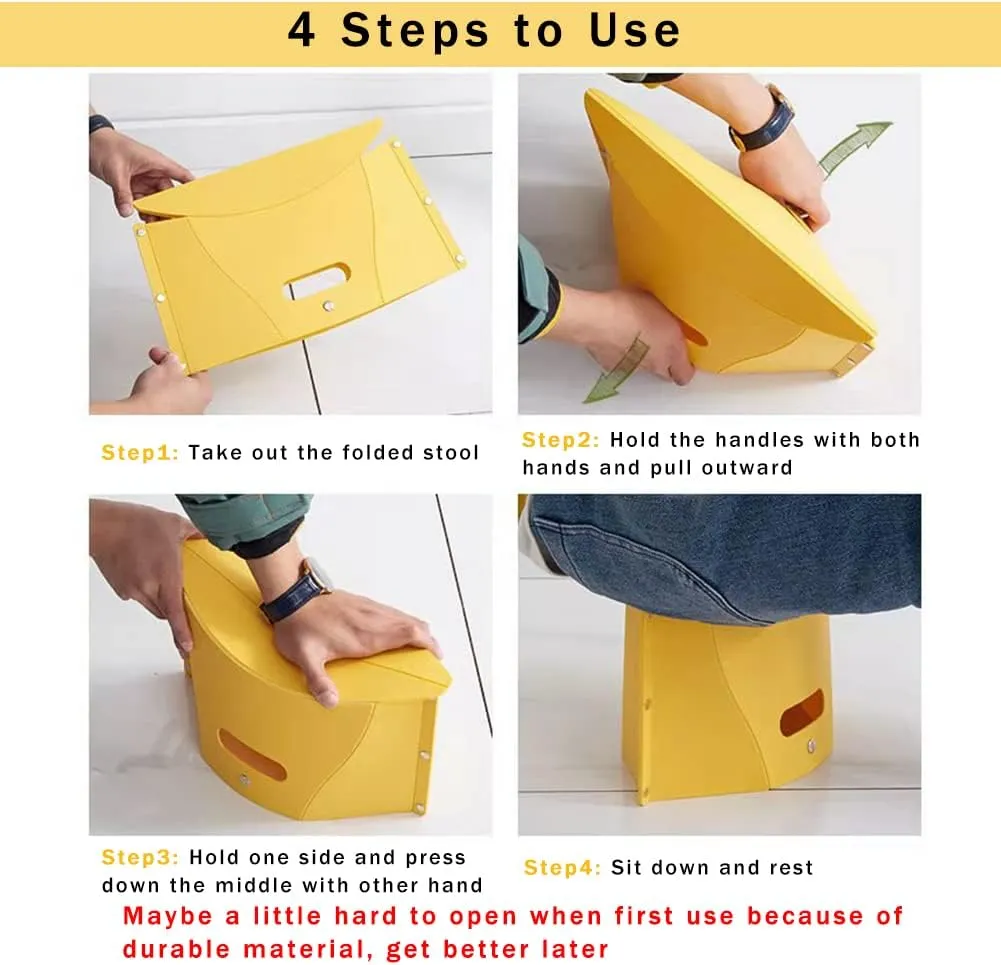 4 Steps to Use

Step1: Take out the folded stool

Step2: Hold the handles with both hands and pull outward

Step3: Hold one side and press down the middle with other hand

Step4: Sit down and rest

Maybe a little hard to open when first use because of durable material, get better later