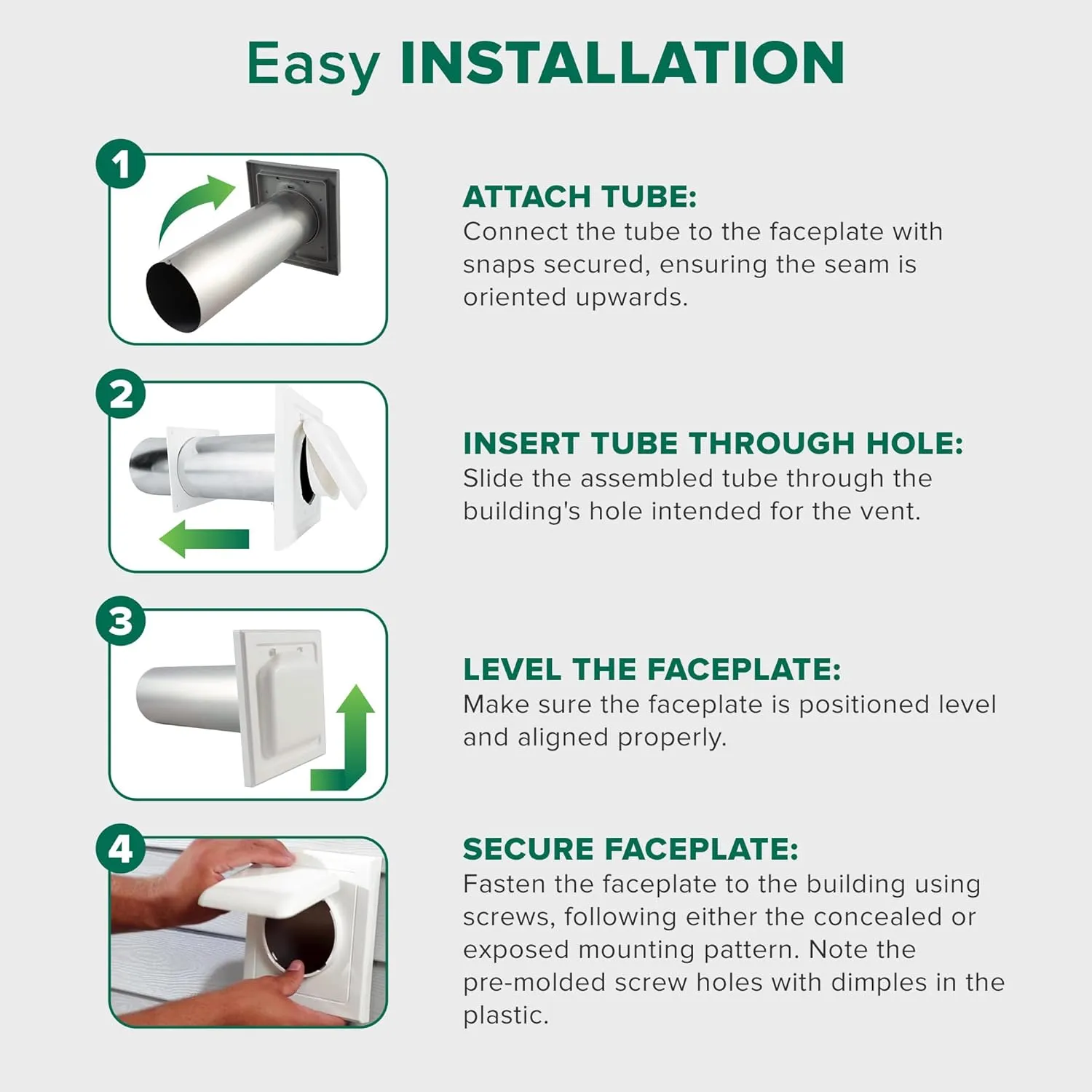 Easy INSTALLATION

1

ATTACH TUBE:
Connect the tube to the faceplate with snaps secured, ensuring the seam is oriented upwards.

2

INSERT TUBE THROUGH HOLE:
Slide the assembled tube through the building's hole intended for the vent.

3

LEVEL THE FACEPLATE:
Make sure the faceplate is positioned level and aligned properly.

4

SECURE FACEPLATE:
Fasten the faceplate to the building using screws, following either the concealed or exposed mounting pattern. Note the pre-molded screw holes with dimples in the plastic.