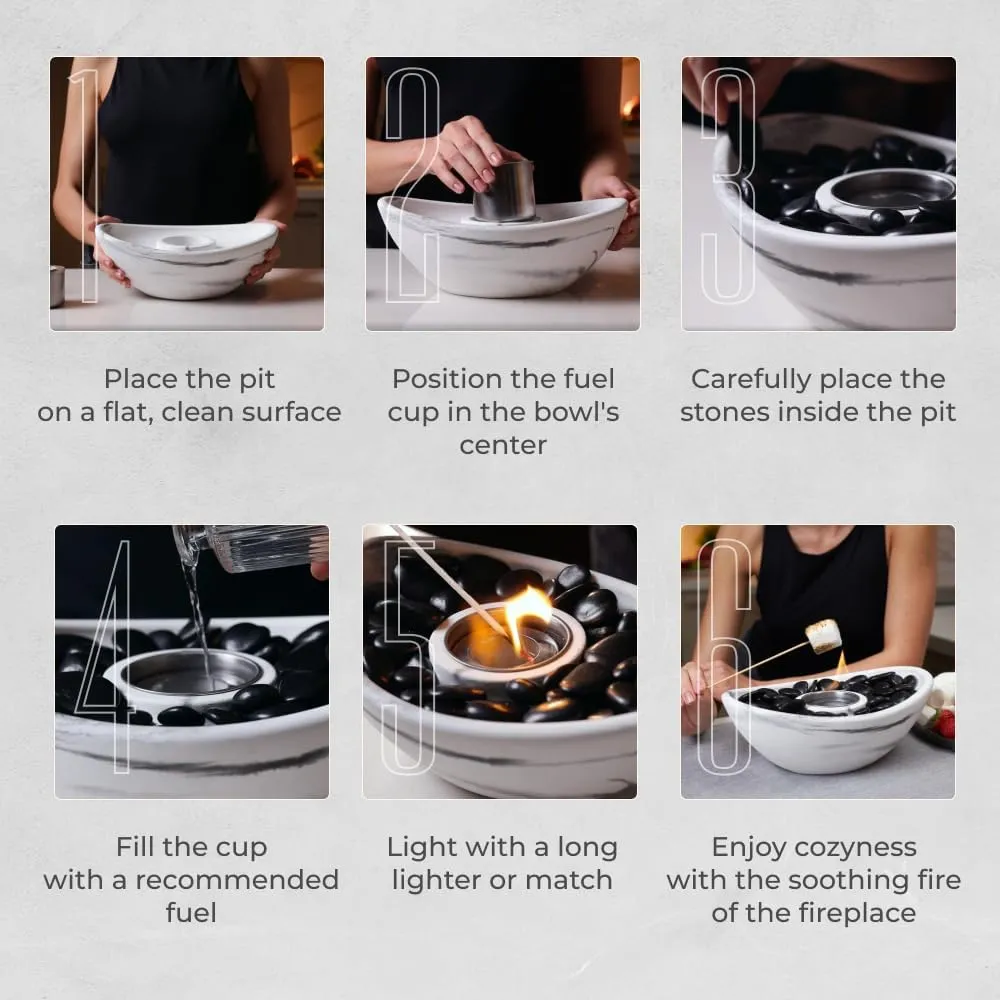 1

Place the pit on a flat, clean surface

2

Position the fuel cup in the bowl's center

3

Carefully place the stones inside the pit

4

Fill the cup with a recommended fuel

5

Light with a long lighter or match

6

Enjoy cozyness with the soothing fire of the fireplace