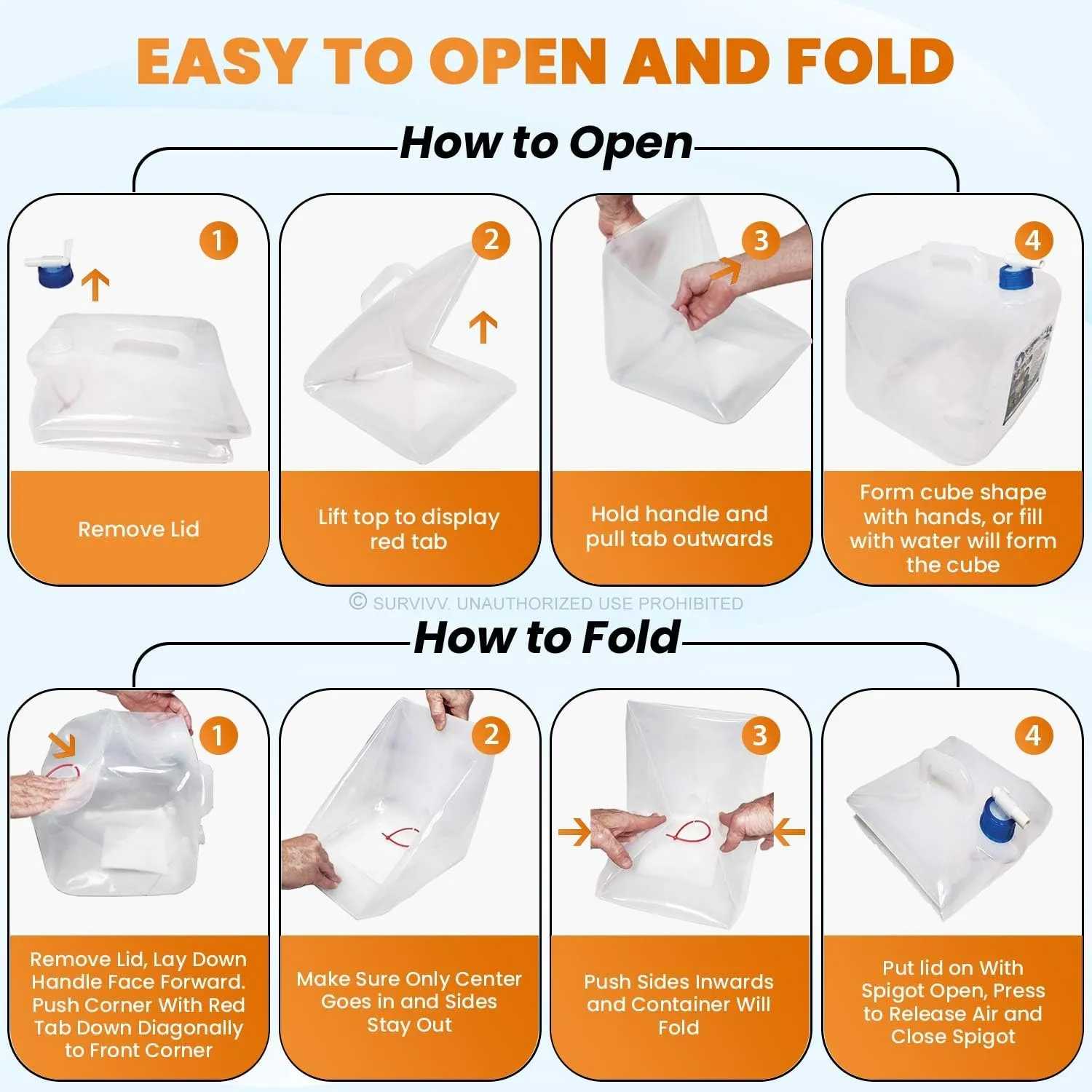 EASY TO OPEN AND FOLD

How to Open

1
Remove Lid

2
Lift top to display red tab

3
Hold handle and pull tab outwards

4
Form cube shape with hands, or fill with water will form the cube

© SURVIVV. UNAUTHORIZED USE PROHIBITED

How to Fold

1
Remove Lid, Lay Down Handle Face Forward. Push Corner With Red Tab Down Diagonally to Front Corner

2
Make Sure Only Center Goes in and Sides Stay Out

3
Push Sides Inwards and Container Will Fold

4
Put lid on With Spigot Open, Press to Release Air and Close Spigot