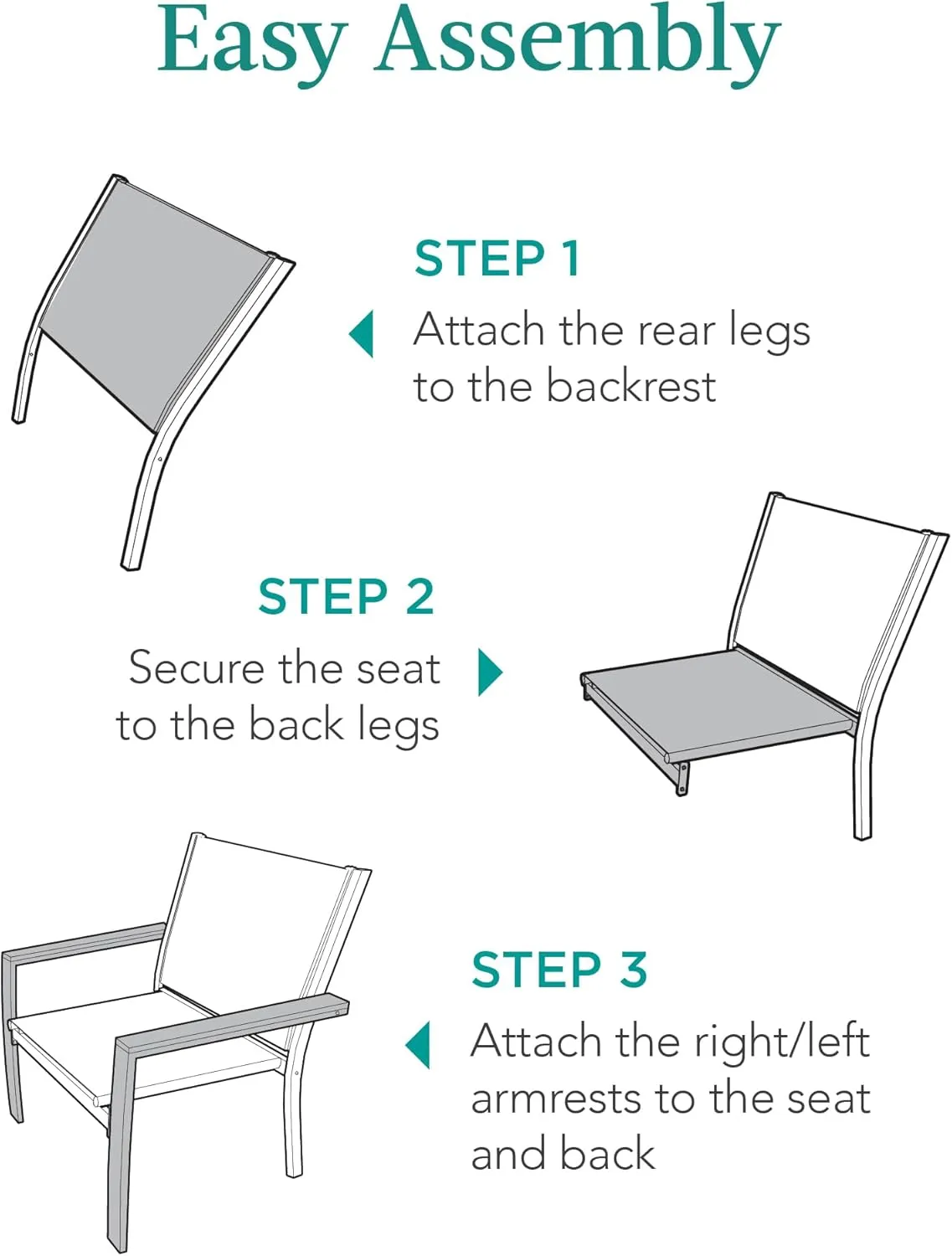 Easy Assembly

STEP 1
Attach the rear legs to the backrest

STEP 2
Secure the seat to the back legs

STEP 3
Attach the right/left armrests to the seat and back