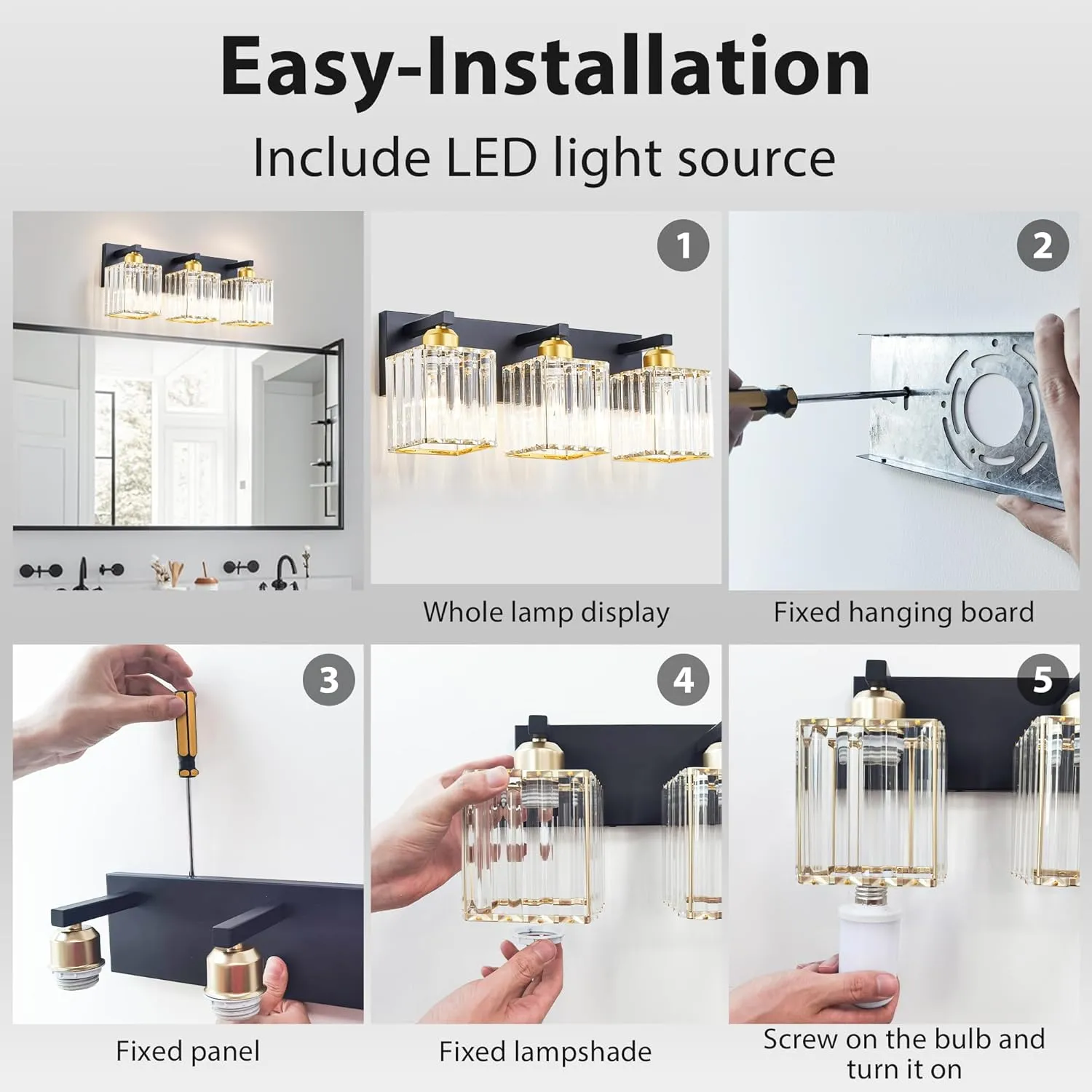 Easy-Installation

Include LED light source

1

Whole lamp display

2

Fixed hanging board

3

Fixed panel

4

Fixed lampshade

5

Screw on the bulb and turn it on