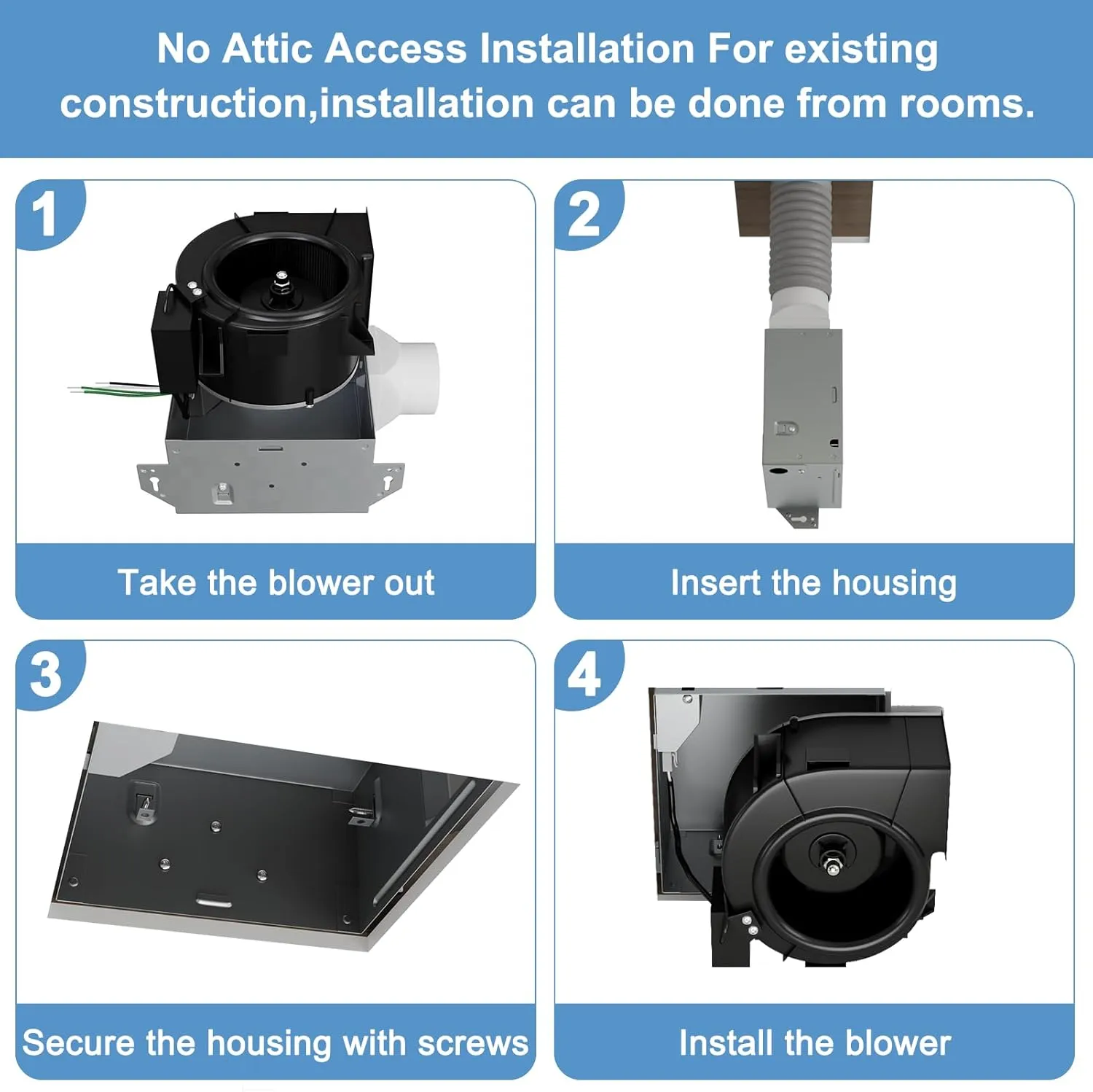 No Attic Access Installation For existing construction,installation can be done from rooms.

1

Take the blower out

2

Insert the housing

3

Secure the housing with screws

4

Install the blower