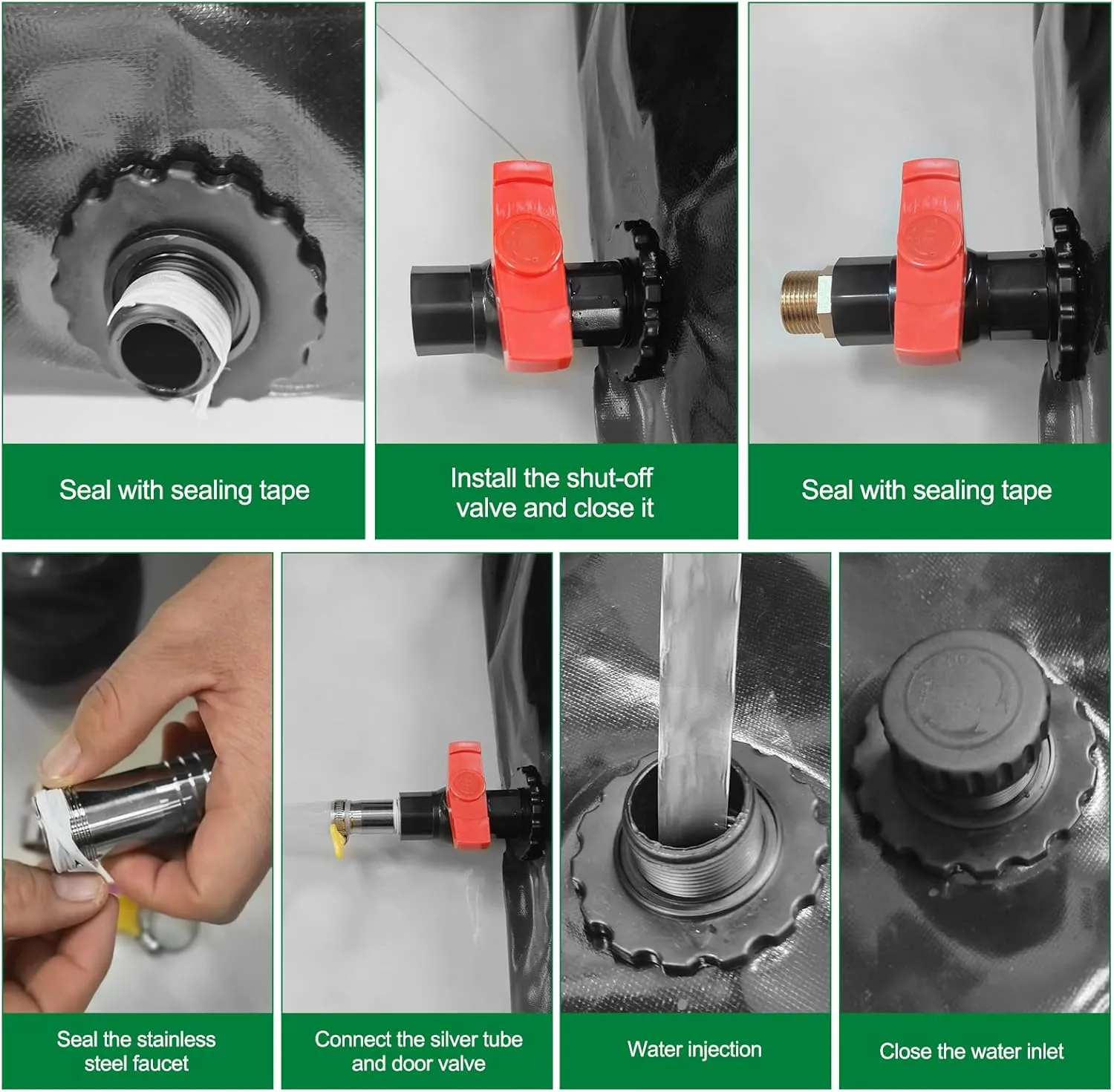 Seal with sealing tape

Install the shut-off valve and close it

Seal with sealing tape

Seal the stainless steel faucet

Connect the silver tube and door valve

Water injection

Close the water inlet